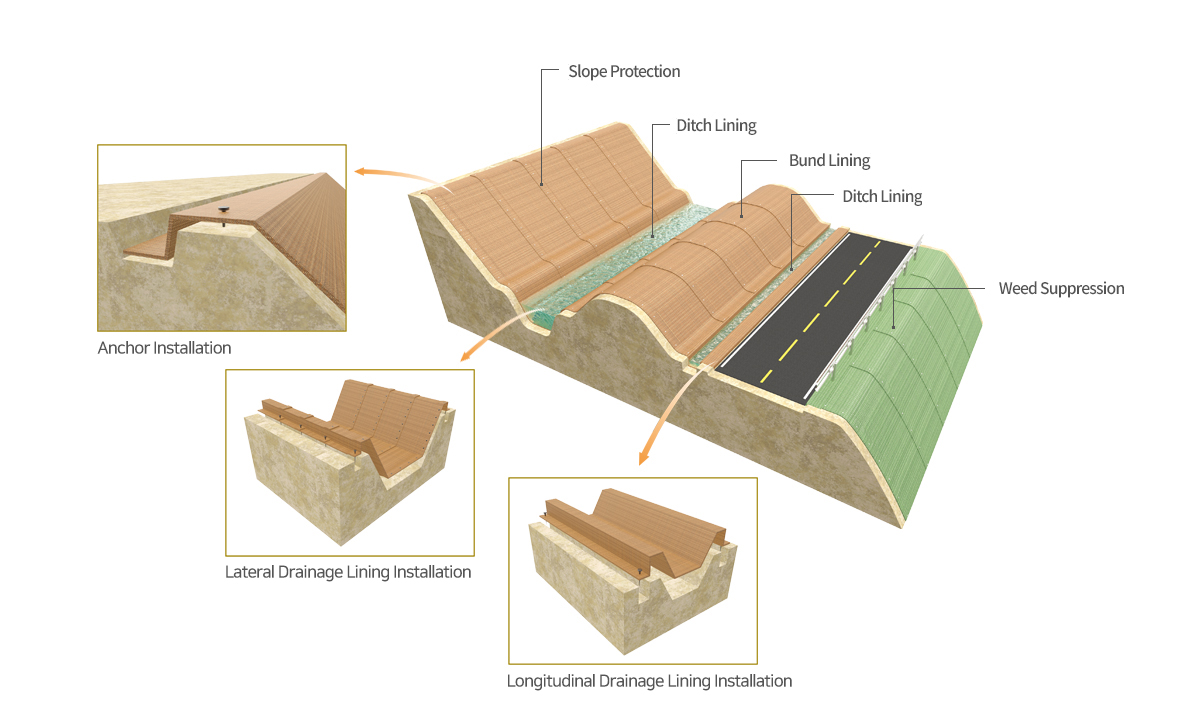 Slope Protection

Ditch Lining

Bund Lining

Ditch Lining

Weed Suppression

Anchor Installation

Lateral Drainage Lining Installation

Longitudinal Drainage Lining Installation